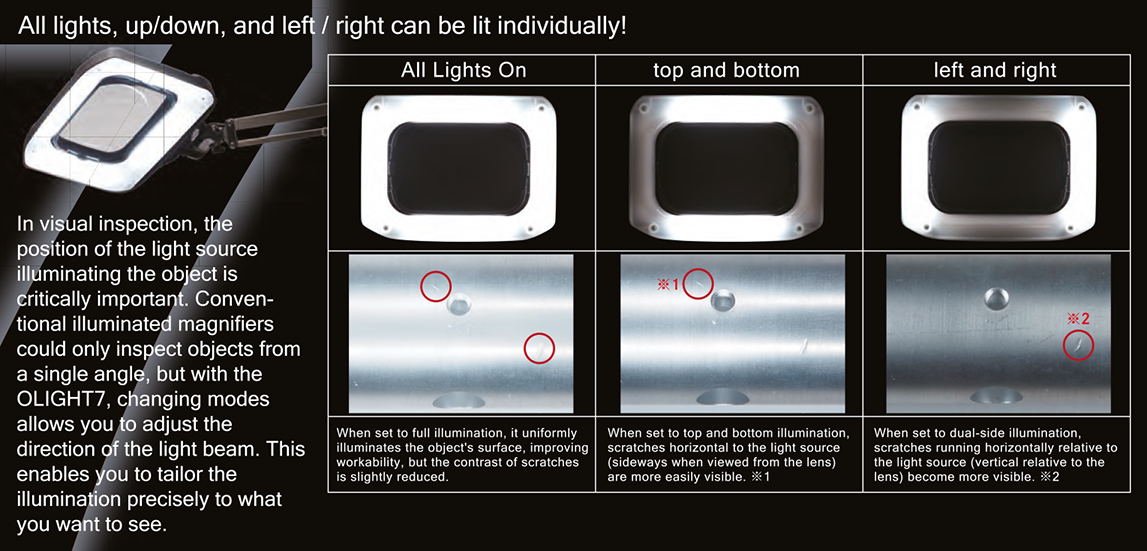 All lights, up/down, and left / right can be lit individually!

In visual inspection, the position of the light source illuminating the object is critically important. Conventional illuminated magnifiers could only inspect objects from a single angle, but with the OLIGHT7, changing modes allows you to adjust the direction of the light beam. This enables you to tailor the illumination precisely to what you want to see.

| All Lights On | top and bottom | left and right |
|---|---|---|
| | ※1 | ※2 |
| When set to full illumination, it uniformly illuminates the object's surface, improving workability, but the contrast of scratches is slightly reduced. | When set to top and bottom illumination, scratches horizontal to the light source (sideways when viewed from the lens) are more easily visible. ※1 | When set to dual-side illumination, scratches running horizontally relative to the light source (vertical relative to the lens) become more visible. ※2 |